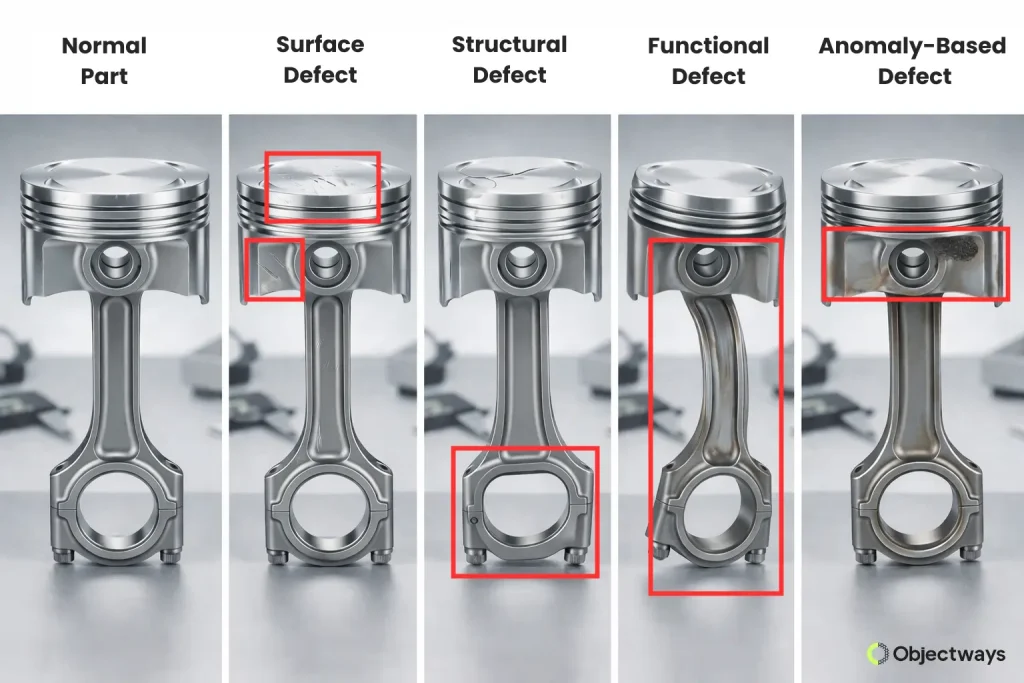 Normal Part

Surface Defect

Structural Defect

Functional Defect

Anomaly-Based Defect

Objectways