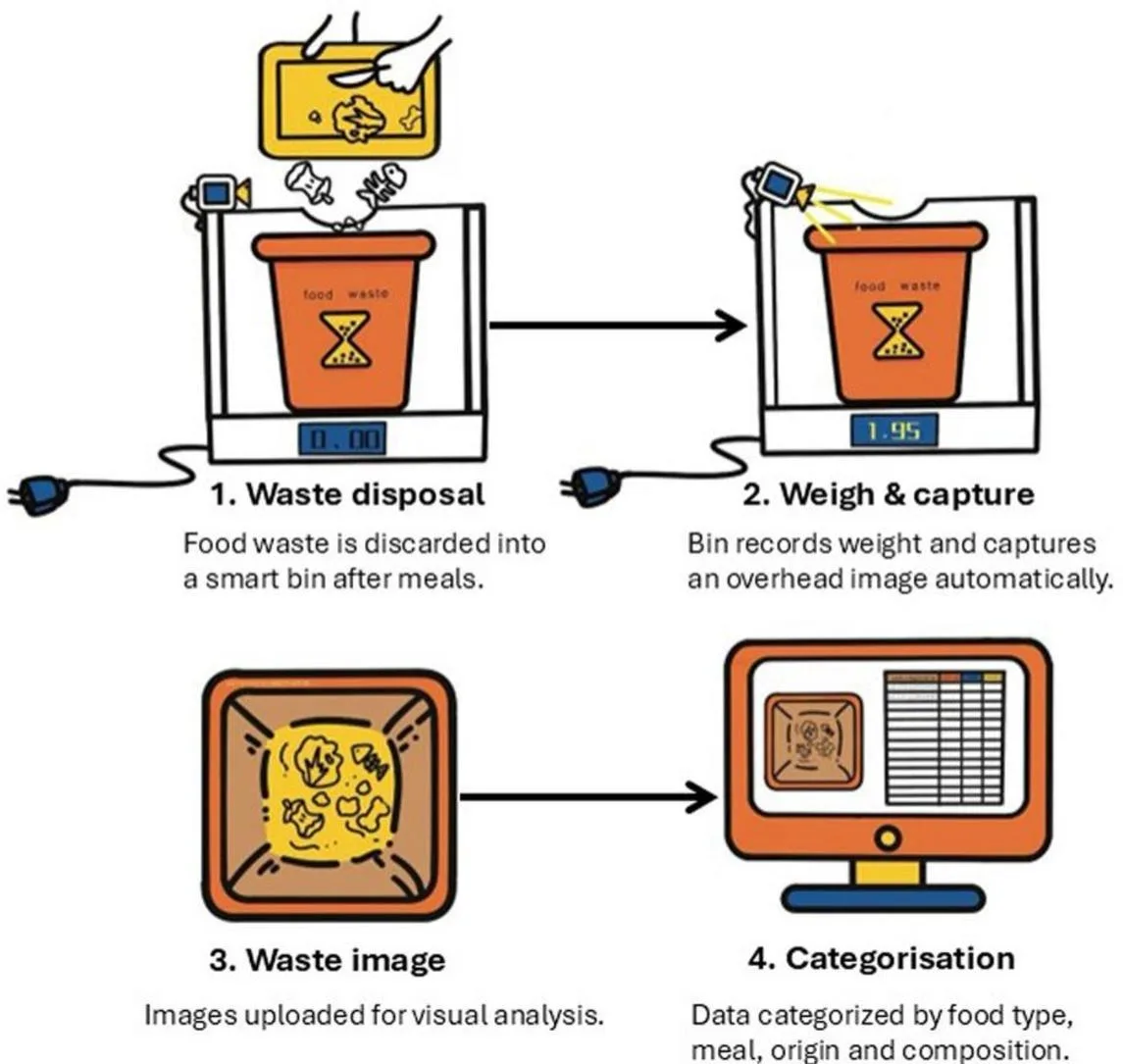 food waste

0.00

1. Waste disposal

Food waste is discarded into a smart bin after meals.

food waste

1.95

2. Weigh & capture

Bin records weight and captures an overhead image automatically.

3. Waste image

Images uploaded for visual analysis.

4. Categorisation

Data categorized by food type, meal, origin and composition.